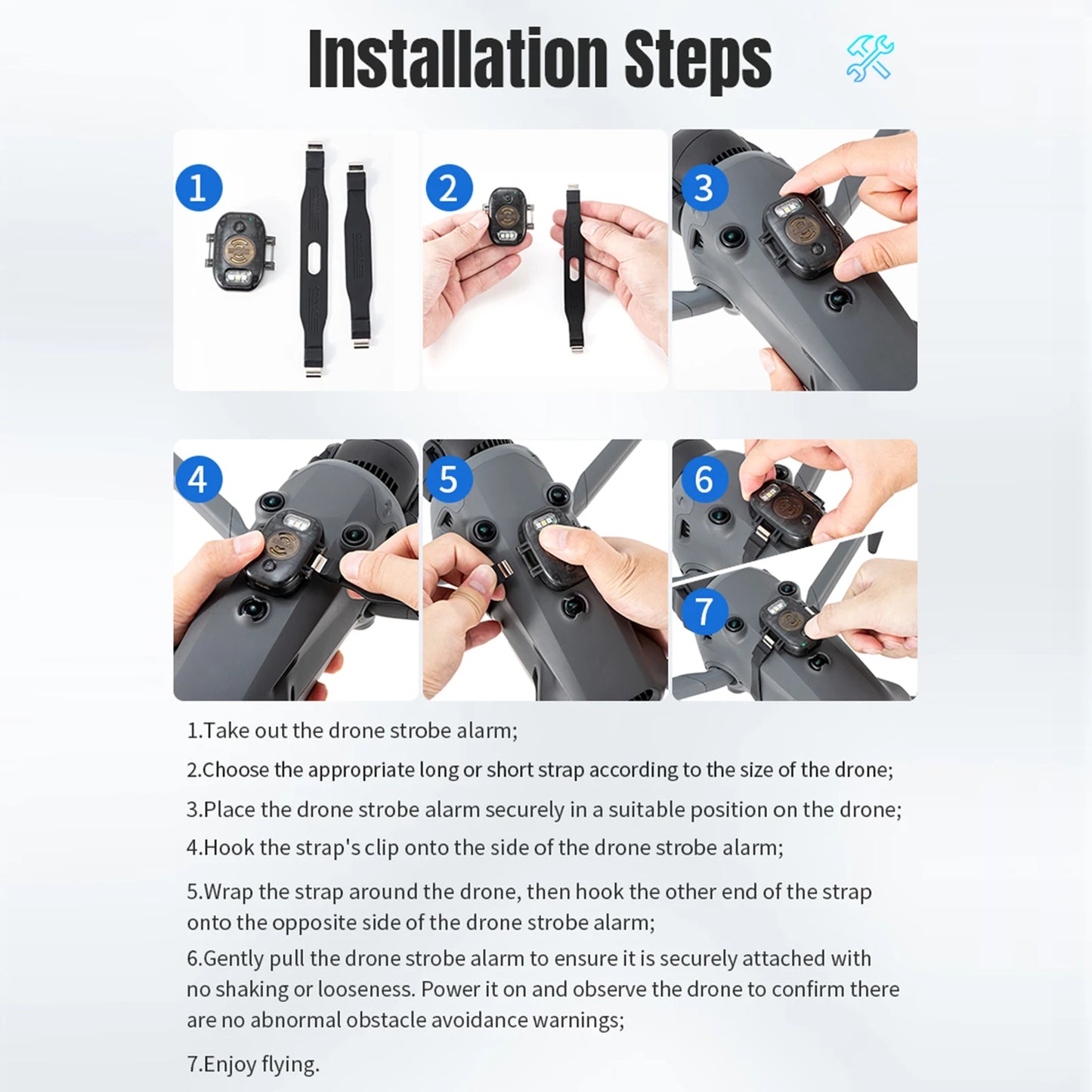 Installation Steps

1

2

3

4

5

6

7

1.Take out the drone strobe alarm;

2.Choose the appropriate long or short strap according to the size of the drone;

3.Place the drone strobe alarm securely in a suitable position on the drone;

4.Hook the strap's clip onto the side of the drone strobe alarm;

5.Wrap the strap around the drone, then hook the other end of the strap onto the opposite side of the drone strobe alarm;

6.Gently pull the drone strobe alarm to ensure it is securely attached with no shaking or looseness. Power it on and observe the drone to confirm there are no abnormal obstacle avoidance warnings;

7.Enjoy flying.